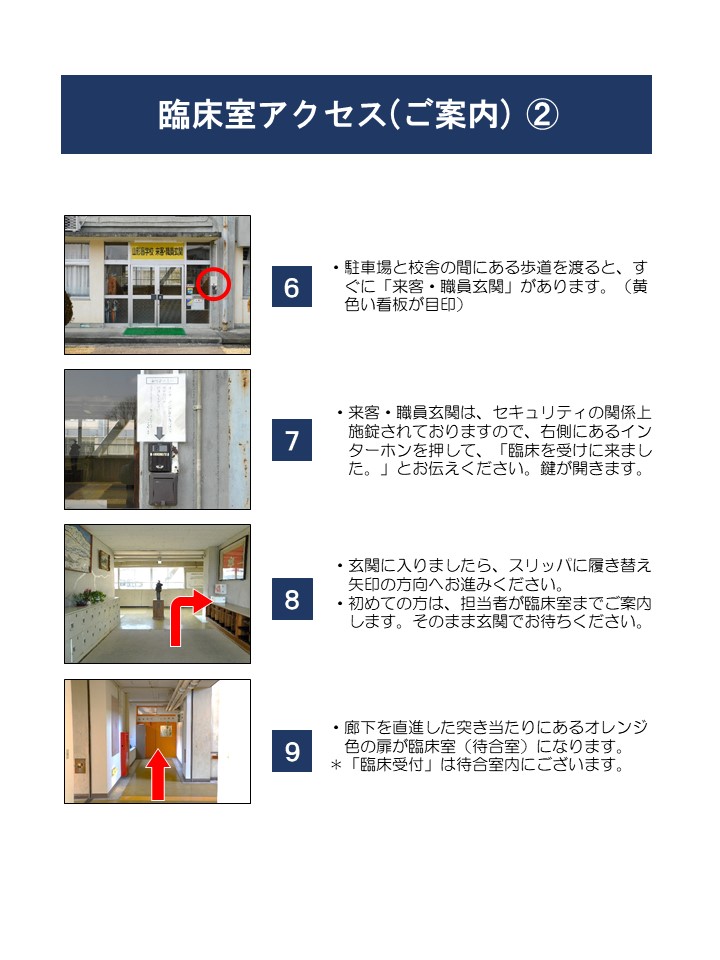 臨床室アクセス(ご案内) ②

6

・駐車場と校舎の間にある歩道を渡ると、すぐに「来客・職員玄関」があります。(黄色い看板が目印)

7

・来客・職員玄関は、セキュリティの関係上施錠されておりますので、右側にあるインターホンを押して、「臨床を受けに来ました。」とお伝えください。鍵が開きます。

8

・玄関に入りましたら、スリッパに履き替え矢印の方向へお進みください。
・初めての方は、担当者が臨床室までご案内します。そのまま玄関でお待ちください。

9

・廊下を直進した突き当たりにあるオレンジ色の扉が臨床室(待合室)になります。
＊「臨床受付」は待合室内にございます。